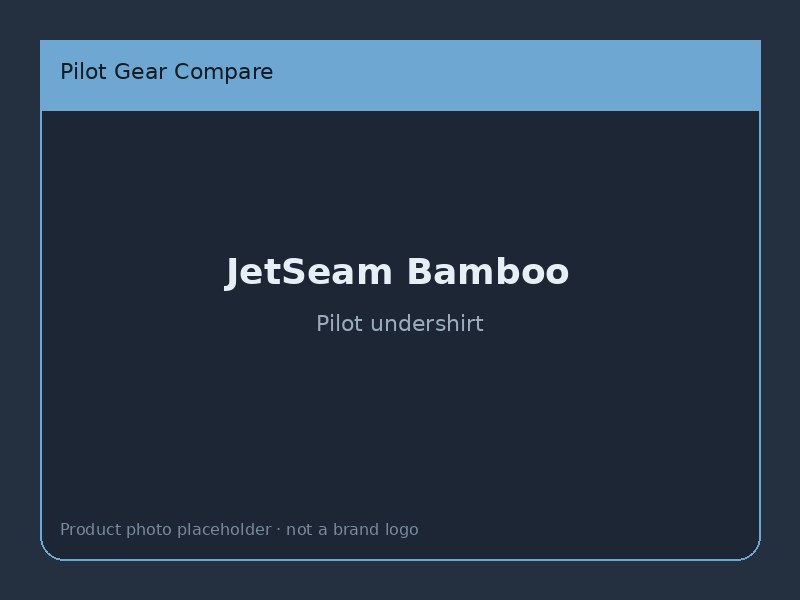 Pilot Gear Compare

JetSeam Bamboo

Pilot undershirt

Product photo placeholder · not a brand logo