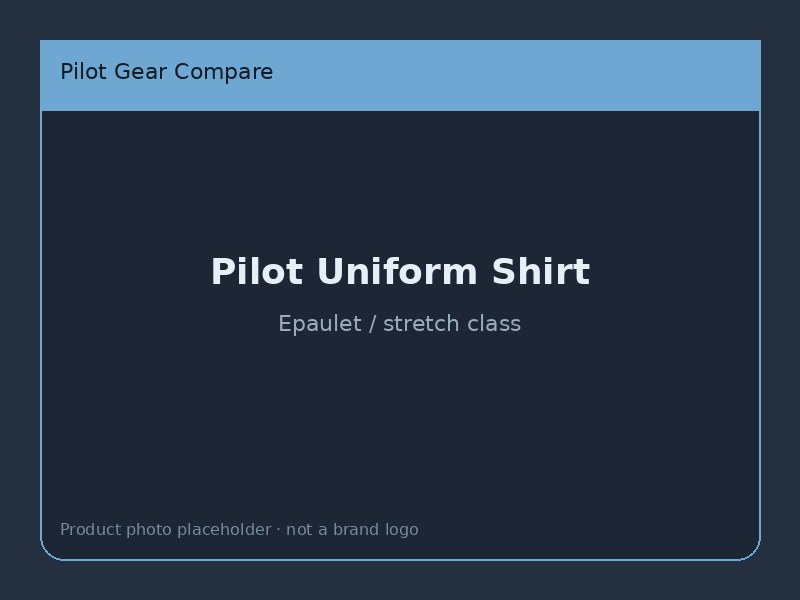 Pilot Gear Compare

Pilot Uniform Shirt

Epaulet / stretch class

Product photo placeholder · not a brand logo